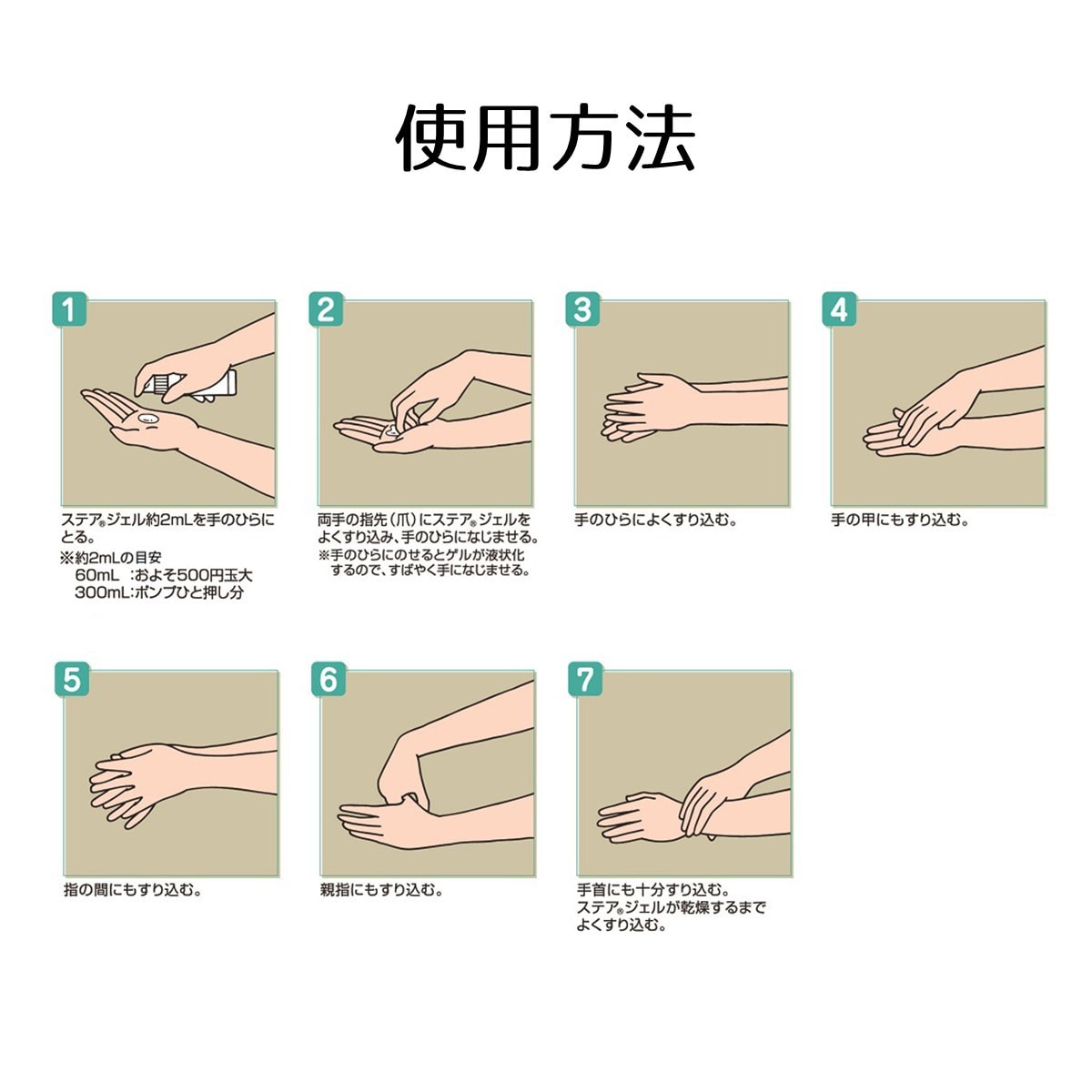 使用方法

1

ステア®ジェル約2mLを手のひらにとる。
※約2mLの目安
60mL :およそ500円玉大
300mL:ポンプひと押し分

2

両手の指先（爪）にステア®ジェルをよくすり込み、手のひらになじませる。
※手のひらにのせるとゲルが液状化するので、すばやく手になじませる。

3

手のひらによくすり込む。

4

手の甲にもすり込む。

5

指の間にもすり込む。

6

親指にもすり込む。

7

手首にも十分すり込む。
ステア®ジェルが乾燥するまでよくすり込む。